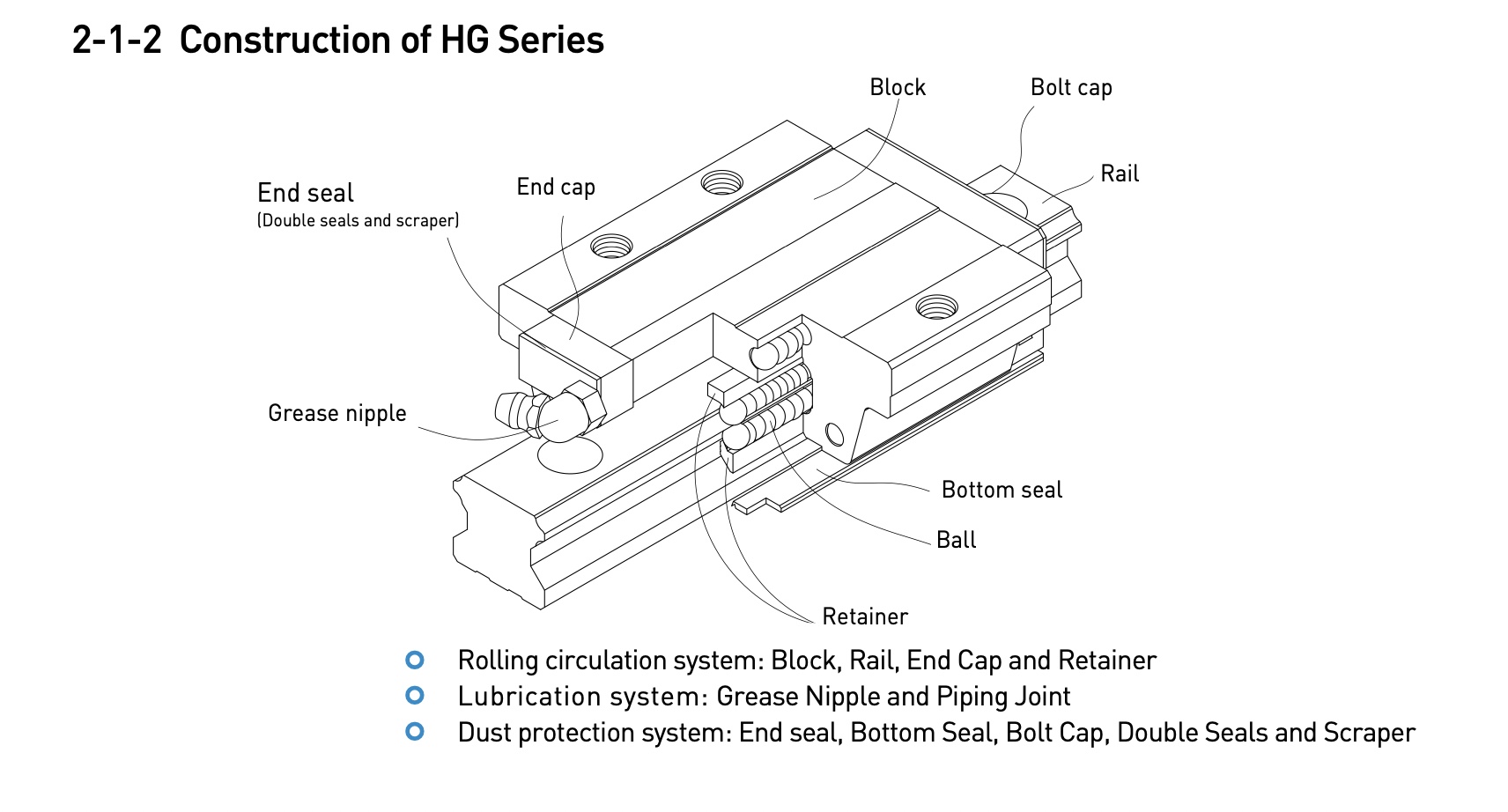 2-1-2 Construction of HG Series

Block

Bolt cap

Rail

End seal
(Double seals and scraper)

End cap

Grease nipple

Bottom seal

Ball

Retainer

Rolling circulation system: Block, Rail, End Cap and Retainer
Lubrication system: Grease Nipple and Piping Joint
Dust protection system: End seal, Bottom Seal, Bolt Cap, Double Seals and Scraper