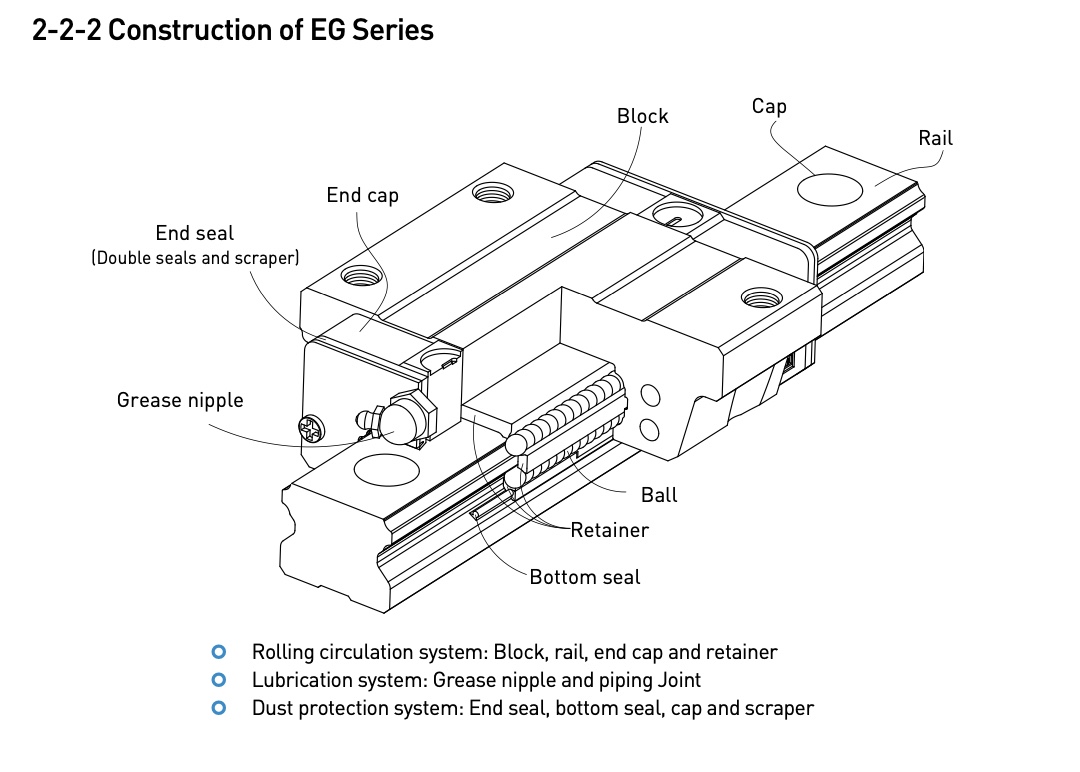 2-2-2 Construction of EG Series

Block

Cap

Rail

End cap

End seal
(Double seals and scraper)

Grease nipple

Ball

Retainer

Bottom seal

Rolling circulation system: Block, rail, end cap and retainer
Lubrication system: Grease nipple and piping Joint
Dust protection system: End seal, bottom seal, cap and scraper