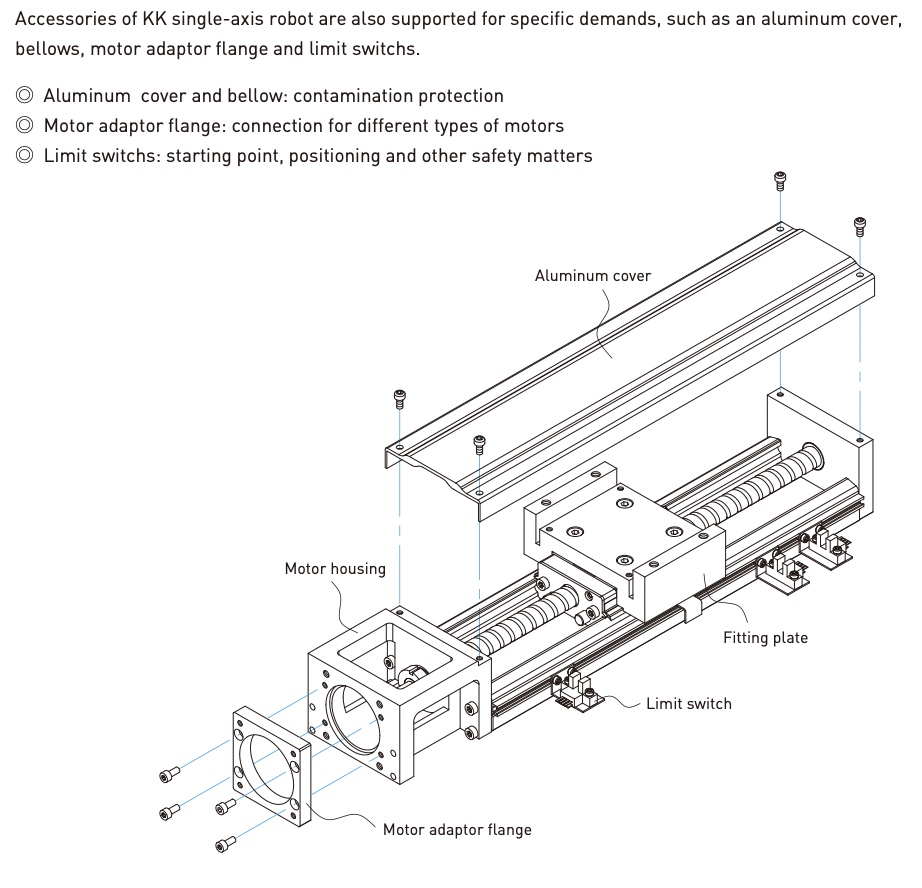 Accessories of KK single-axis robot are also supported for specific demands, such as an aluminum cover, bellows, motor adaptor flange and limit switchs.

◎ Aluminum cover and bellow: contamination protection
◎ Motor adaptor flange: connection for different types of motors
◎ Limit switchs: starting point, positioning and other safety matters

Aluminum cover

Motor housing

Fitting plate

Limit switch

Motor adaptor flange