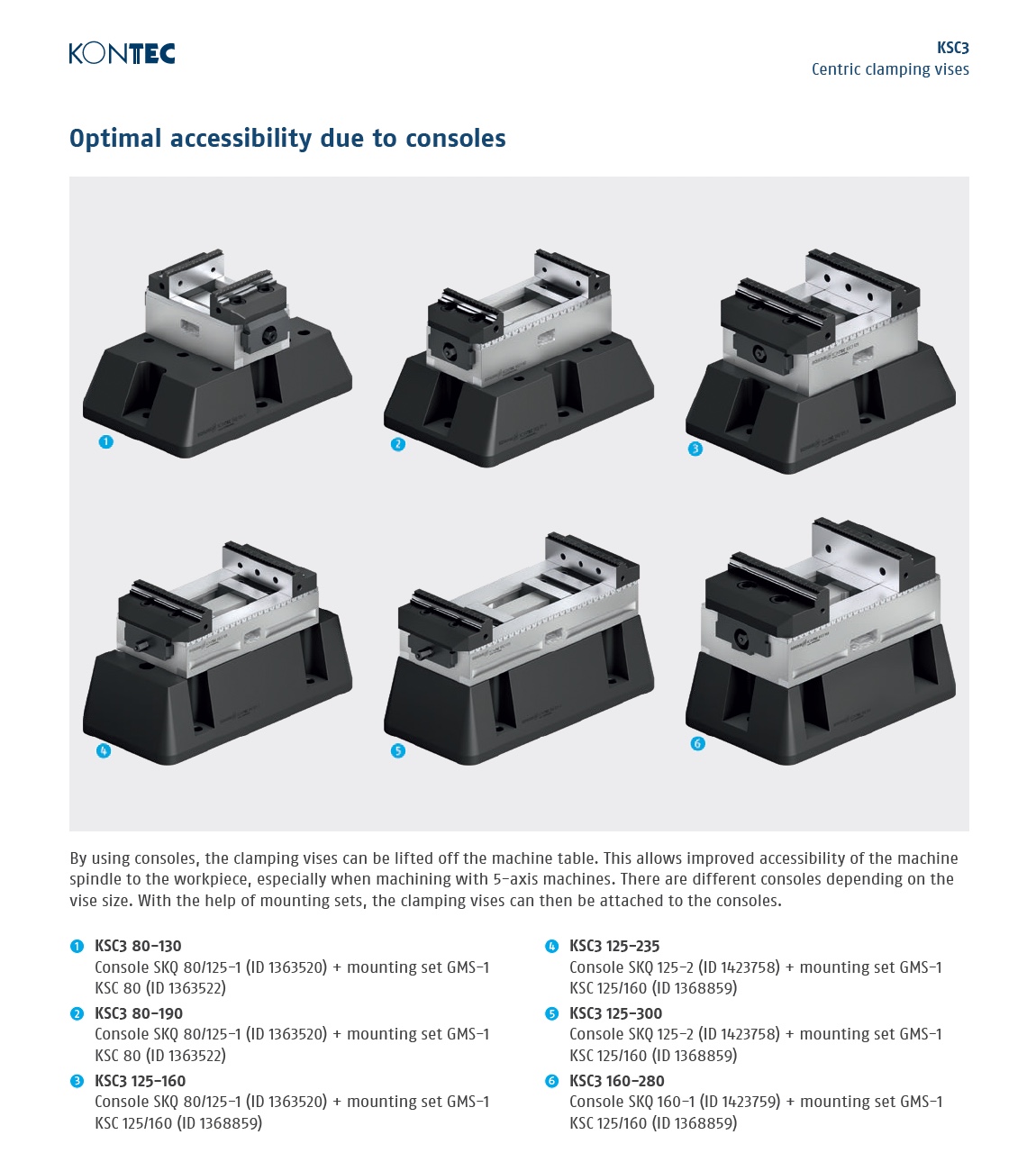 KONTEC

KSC3
Centric clamping vises

Optimal accessibility due to consoles

1

2

3

4

5

6

By using consoles, the clamping vises can be lifted off the machine table. This allows improved accessibility of the machine spindle to the workpiece, especially when machining with 5-axis machines. There are different consoles depending on the vise size. With the help of mounting sets, the clamping vises can then be attached to the consoles.

1 KSC3 80-130
Console SKQ 80/125-1 (ID 1363520) + mounting set GMS-1 KSC 80 (ID 1363522)

2 KSC3 80-190
Console SKQ 80/125-1 (ID 1363520) + mounting set GMS-1 KSC 80 (ID 1363522)

3 KSC3 125-160
Console SKQ 80/125-1 (ID 1363520) + mounting set GMS-1 KSC 125/160 (ID 1368859)

4 KSC3 125-235
Console SKQ 125-2 (ID 1423758) + mounting set GMS-1 KSC 125/160 (ID 1368859)

5 KSC3 125-300
Console SKQ 125-2 (ID 1423758) + mounting set GMS-1 KSC 125/160 (ID 1368859)

6 KSC3 160-280
Console SKQ 160-1 (ID 1423759) + mounting set GMS-1 KSC 125/160 (ID 1368859)